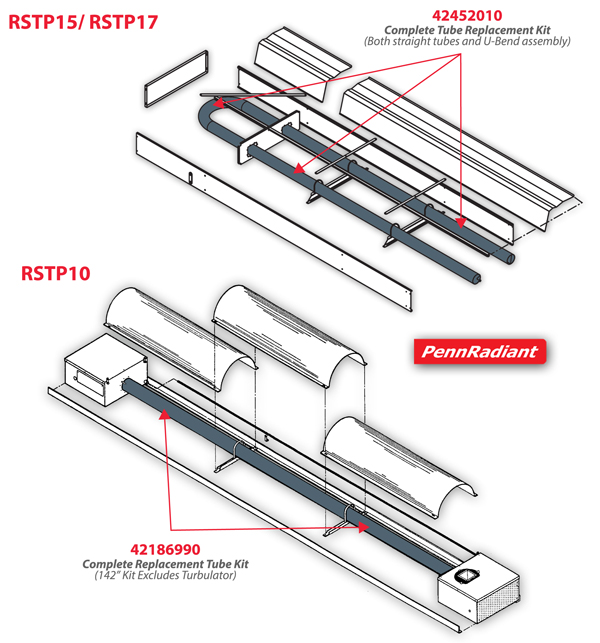 RSTP15/ RSTP17

42452010
Complete Tube Replacement Kit
(Both straight tubes and U-Bend assembly)

RSTP10

PennRadiant

42186990
Complete Replacement Tube Kit
(142" Kit Excludes Turbulator)